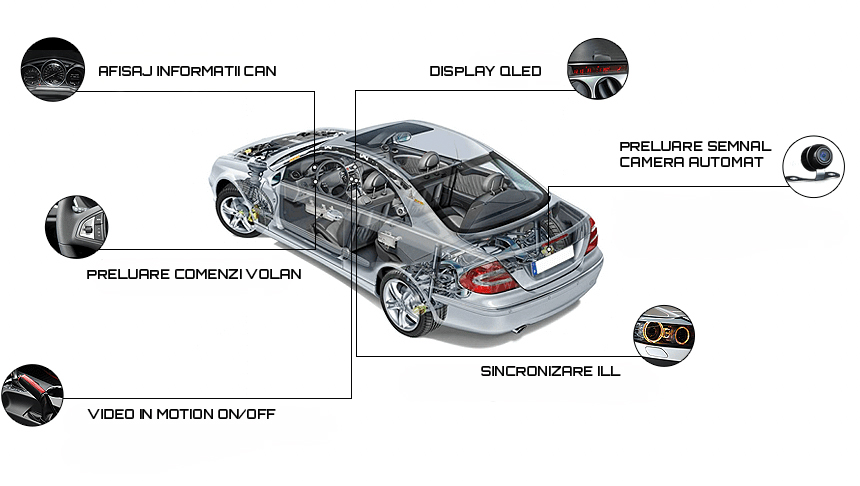 AFISAJ INFORMATII CAN

DISPLAY OLED

PRELUARE SEMNAL CAMERA AUTOMAT

PRELUARE COMENZI VOLAN

SINCRONIZARE ILL

VIDEO IN MOTION ON/OFF